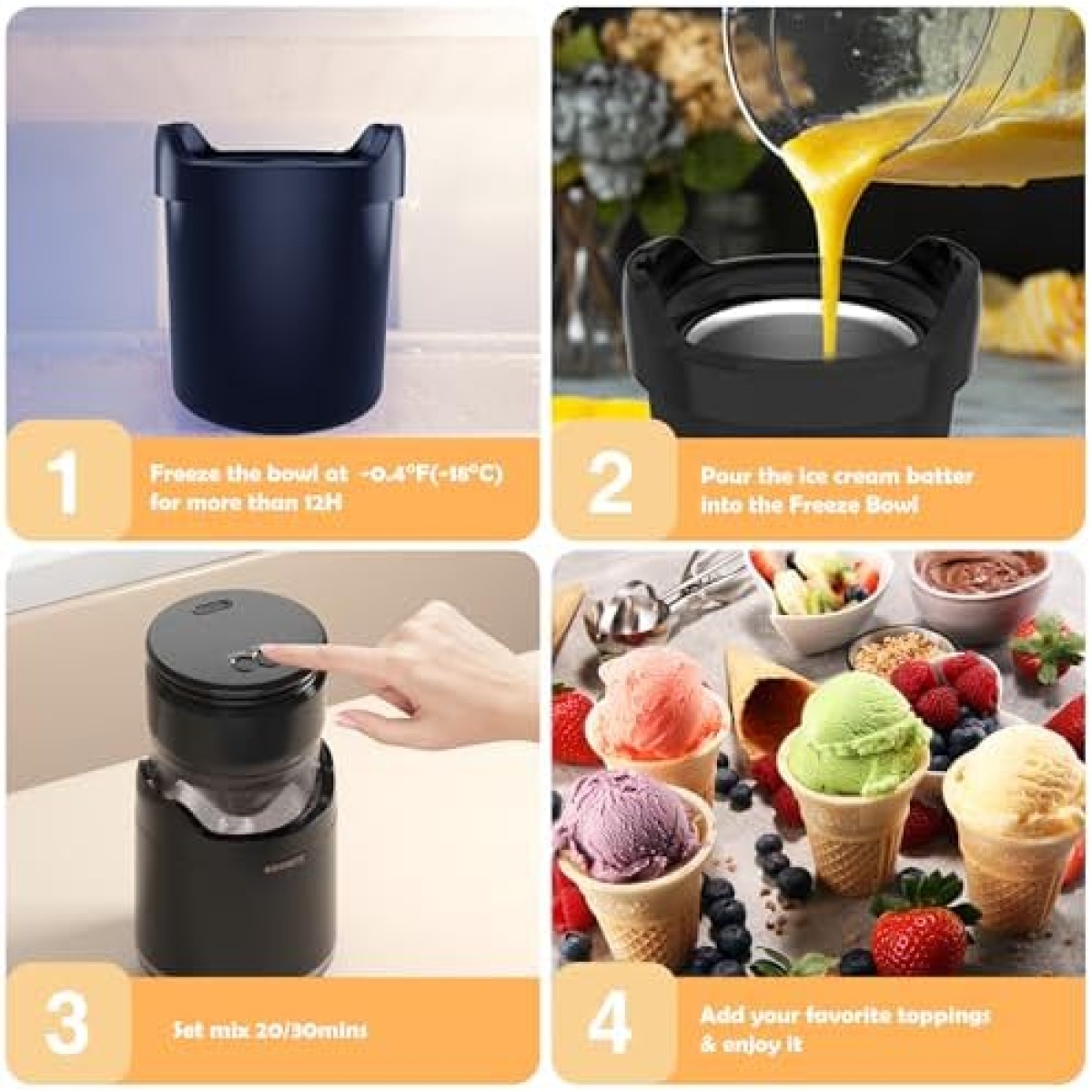 1

Freeze the bowl at -0.4°F(-18°C) for more than 12H

2

Pour the ice cream batter into the Freeze Bowl

3

Set mix 20/30mins

4

Add your favorite toppings & enjoy it